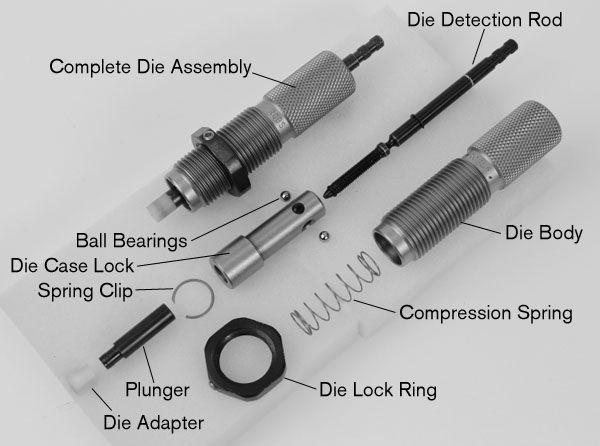 Die Detection Rod
Complete Die Assembly
Ball Bearings
Die Case Lock
Spring Clip
Die Body
Compression Spring
Plunger
Die Lock Ring
Die Adapter