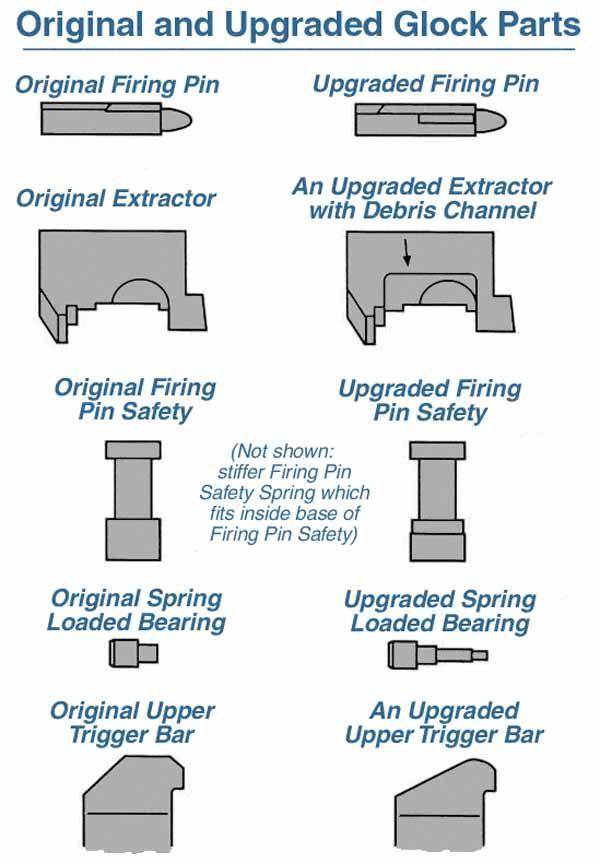 Original and Upgraded Glock Parts

Original Firing Pin

Upgraded Firing Pin

Original Extractor

An Upgraded Extractor with Debris Channel

Original Firing Pin Safety

Upgraded Firing Pin Safety

(Not shown: stiffer Firing Pin Safety Spring which fits inside base of Firing Pin Safety)

Original Spring Loaded Bearing

Upgraded Spring Loaded Bearing

Original Upper Trigger Bar

An Upgraded Upper Trigger Bar